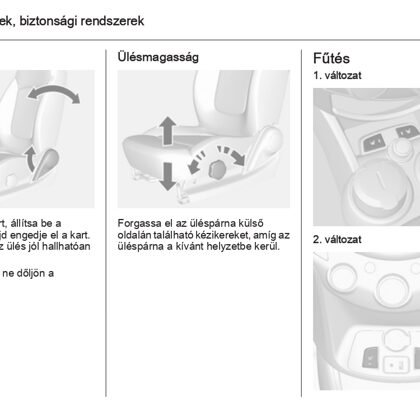 ek, biztonsági rendszerek

rt, állítsa be a jd engedje el a kart. z ülés jól hallhatóan

ne dőljön a

Ülésmagasság

Forgassa el az üléspárna külső oldalán található kézikereket, amíg az üléspárna a kívánt helyzetbe kerül.

Fűtés

1. változat

2. változat